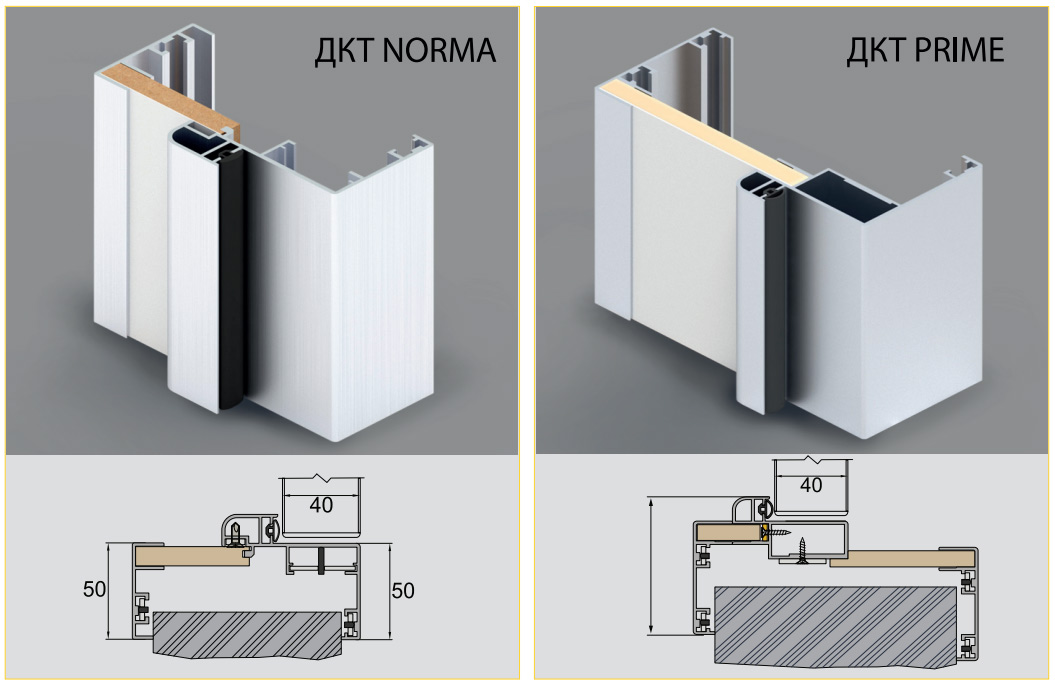 ДКТ NORMA

40

50

50

ДКТ PRIME

40